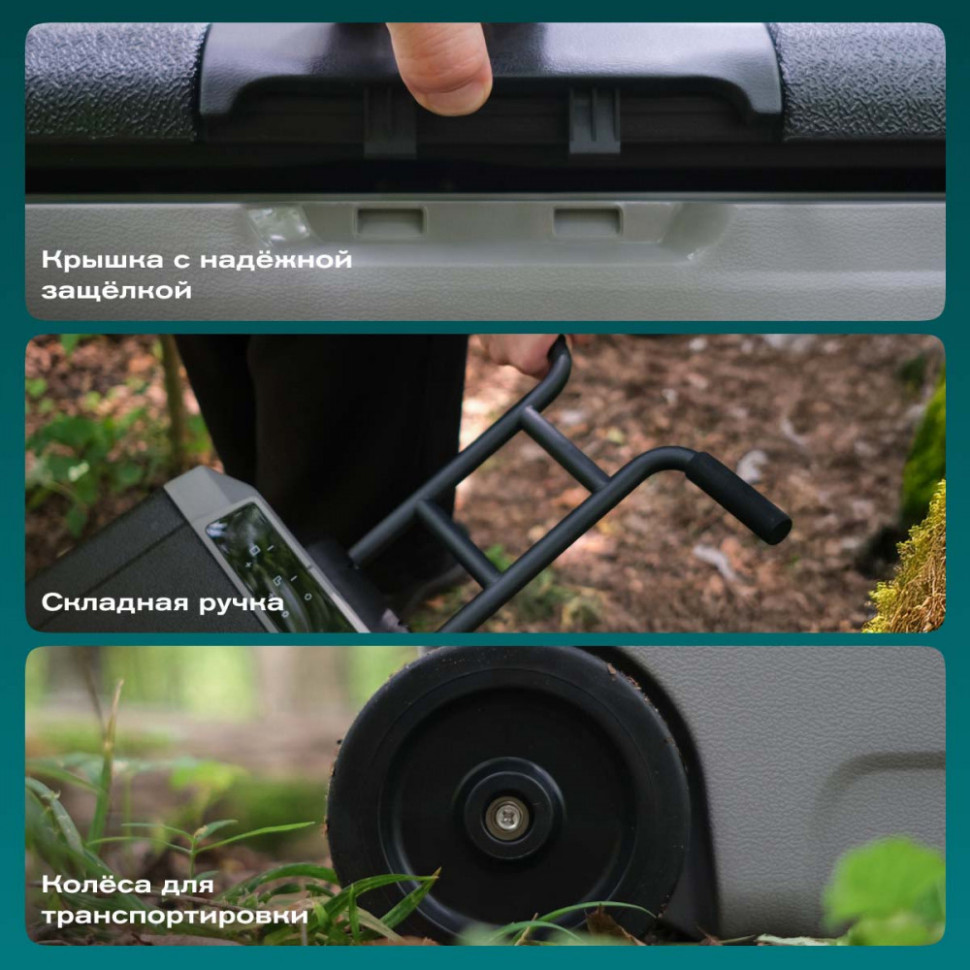 Крышка с надёжной защёлкой

Складная ручка

Колёса для транспортировки