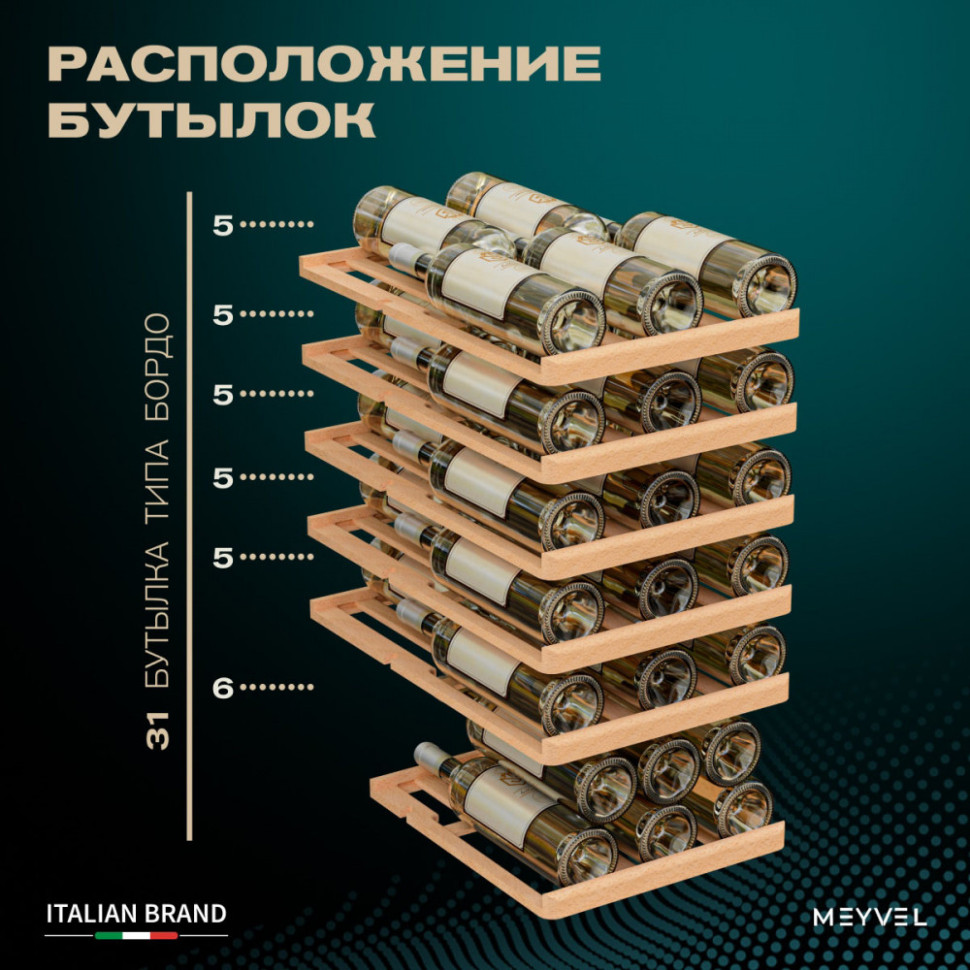 РАСПОЛОЖЕНИЕ БУТЫЛОК

31 БУТЫЛКА ТИПА БОРДО

5

5

5

5

5

6

ITALIAN BRAND

MEYVEL