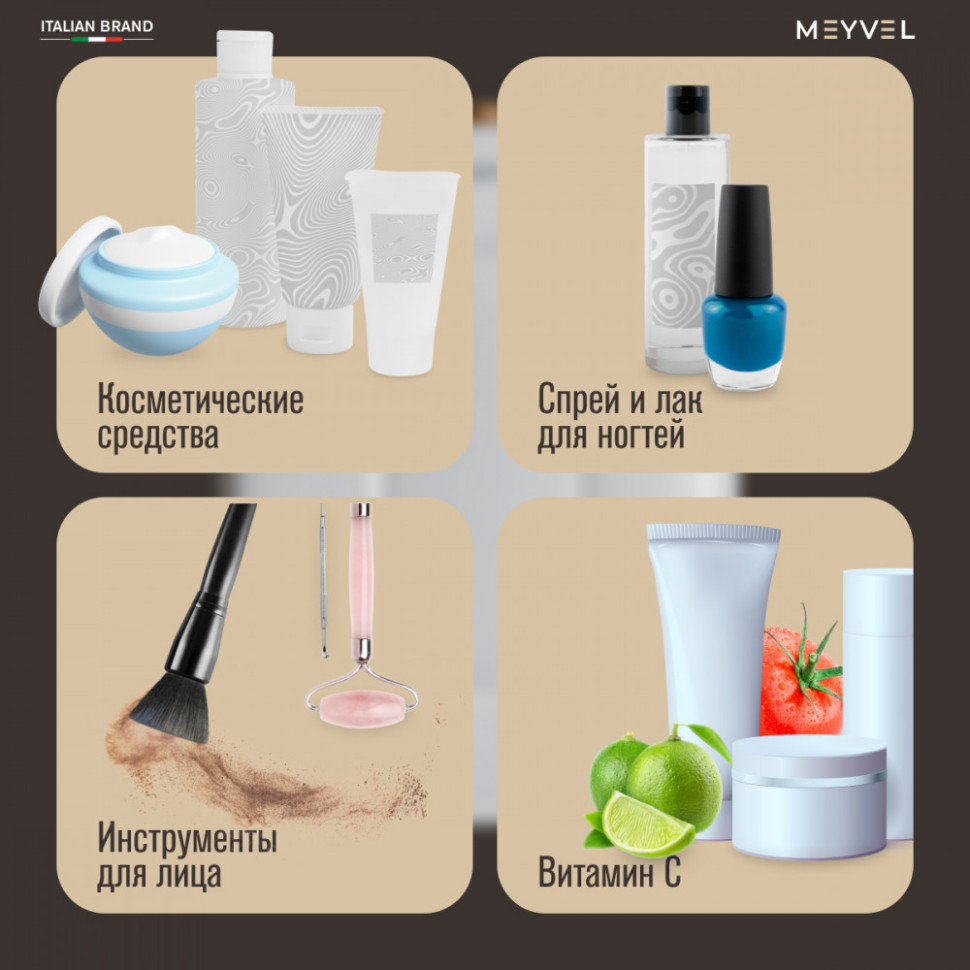 ITALIAN BRAND

MEYVEL

Косметические средства

Спрей и лак для ногтей

Инструменты для лица

Витамин С