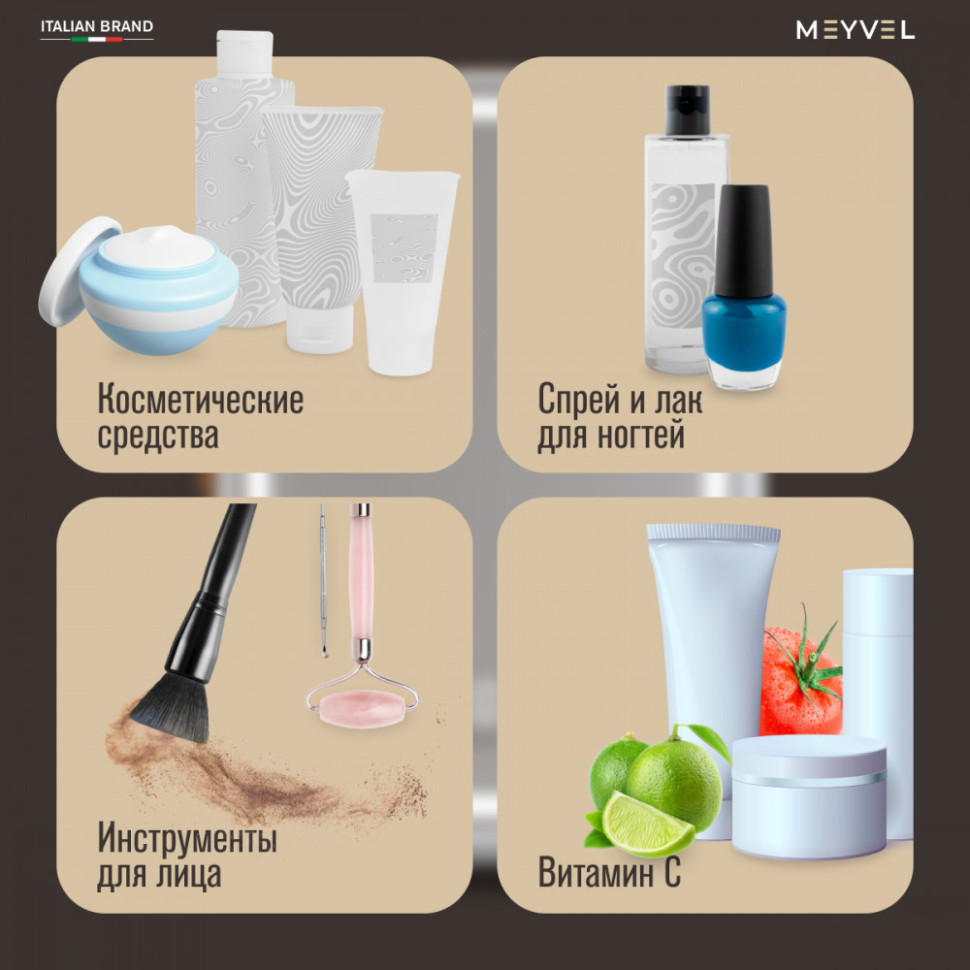 ITALIAN BRAND

MEYVEL

Косметические средства

Спрей и лак для ногтей

Инструменты для лица

Витамин С